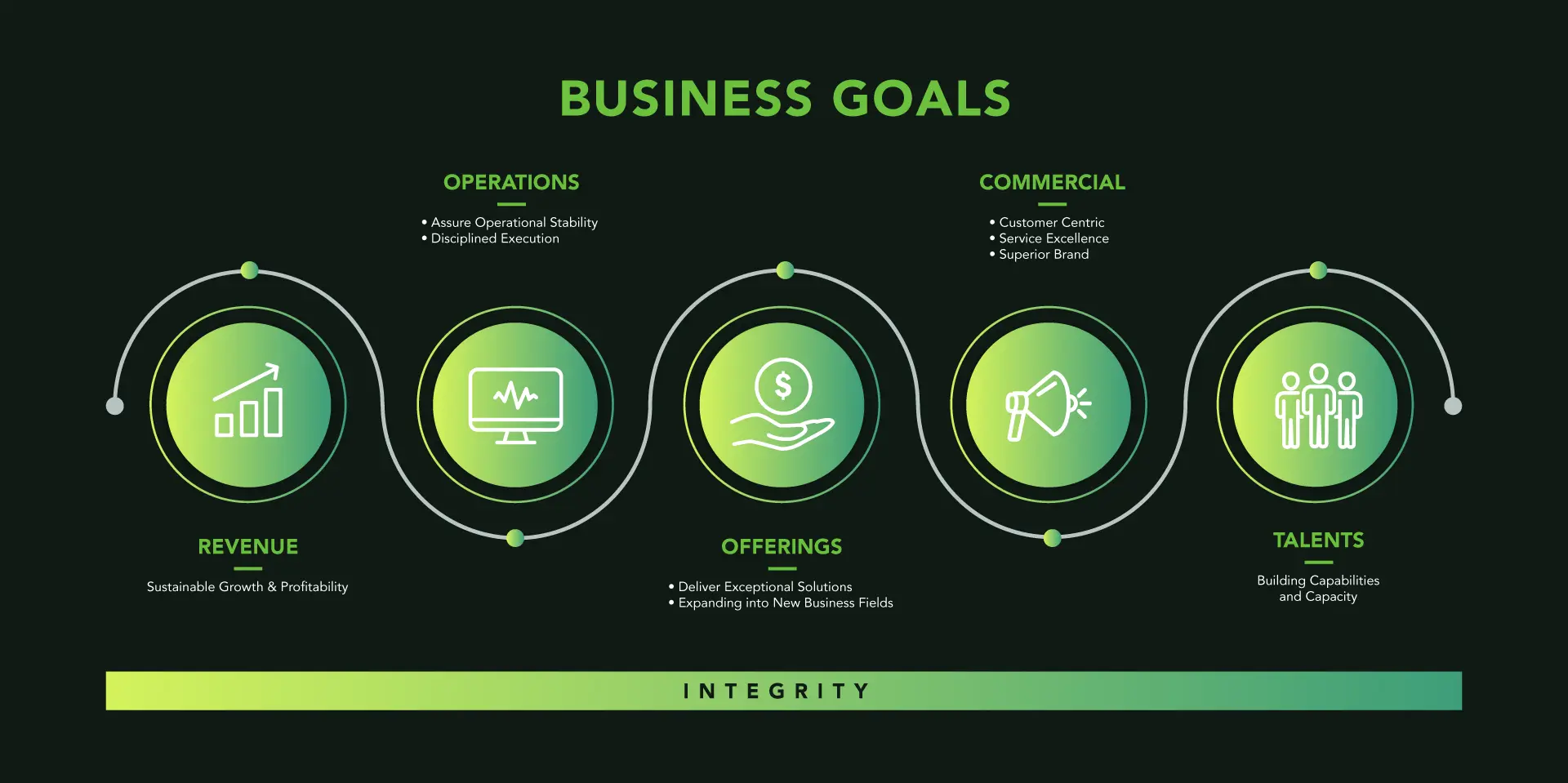 BUSINESS GOALS

OPERATIONS

• Assure Operational Stability
• Disciplined Execution

COMMERCIAL

• Customer Centric
• Service Excellence
• Superior Brand

$

REVENUE

Sustainable Growth & Profitability

OFFERINGS

• Deliver Exceptional Solutions
• Expanding into New Business Fields

TALENTS

Building Capabilities and Capacity

INTEGRITY